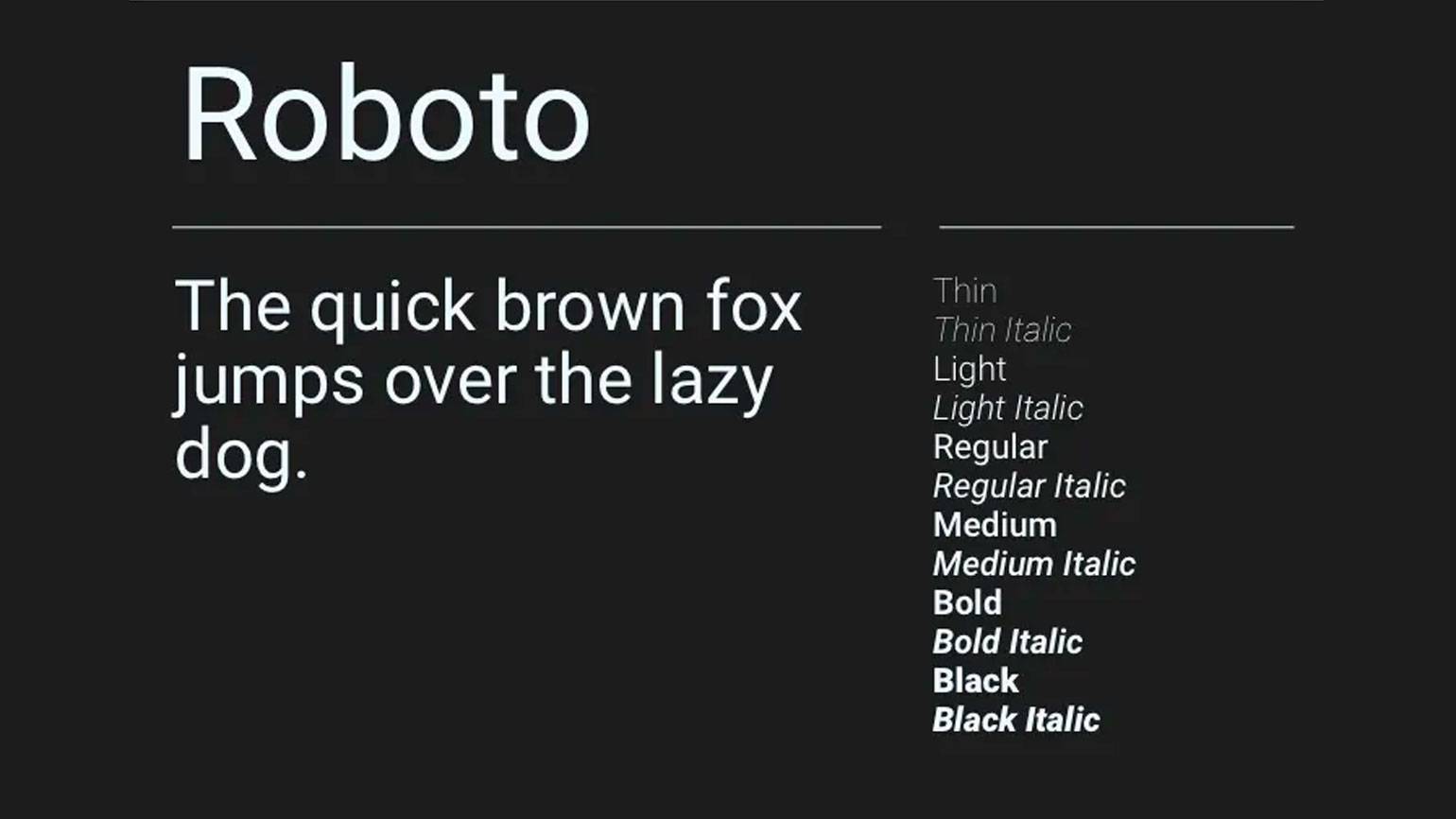 Roboto

The quick brown fox jumps over the lazy dog.

Thin
Thin Italic
Light
Light Italic
Regular
Regular Italic
Medium
Medium Italic
Bold
Bold Italic
Black
Black Italic